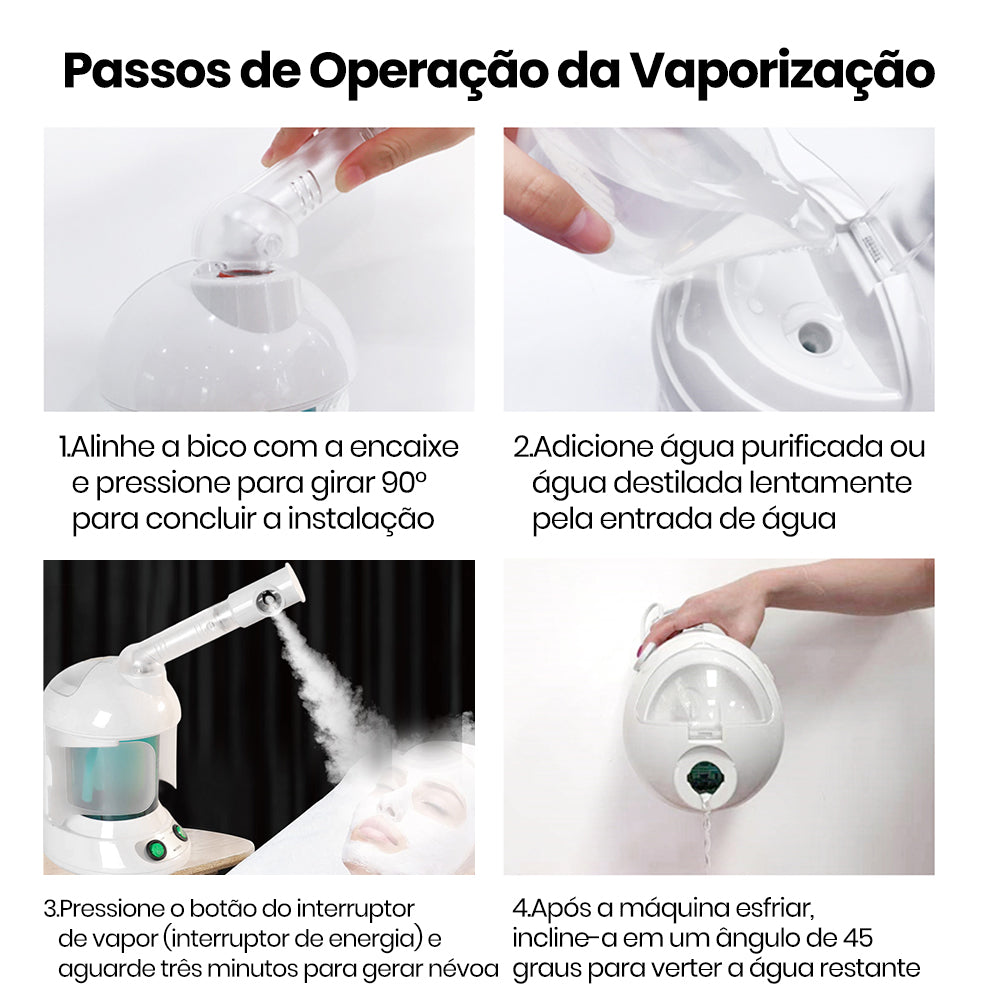 Passos de Operação da Vaporização

1.Alinhe a bico com a encaixe e pressione para girar 90º para concluir a instalação

2.Adicione água purificada ou água destilada lentamente pela entrada de água

3.Pressione o botão do interruptor de vapor (interruptor de energia) e aguarde três minutos para gerar névoa

4.Após a máquina esfriar, incline-a em um ângulo de 45 graus para verter a água restante